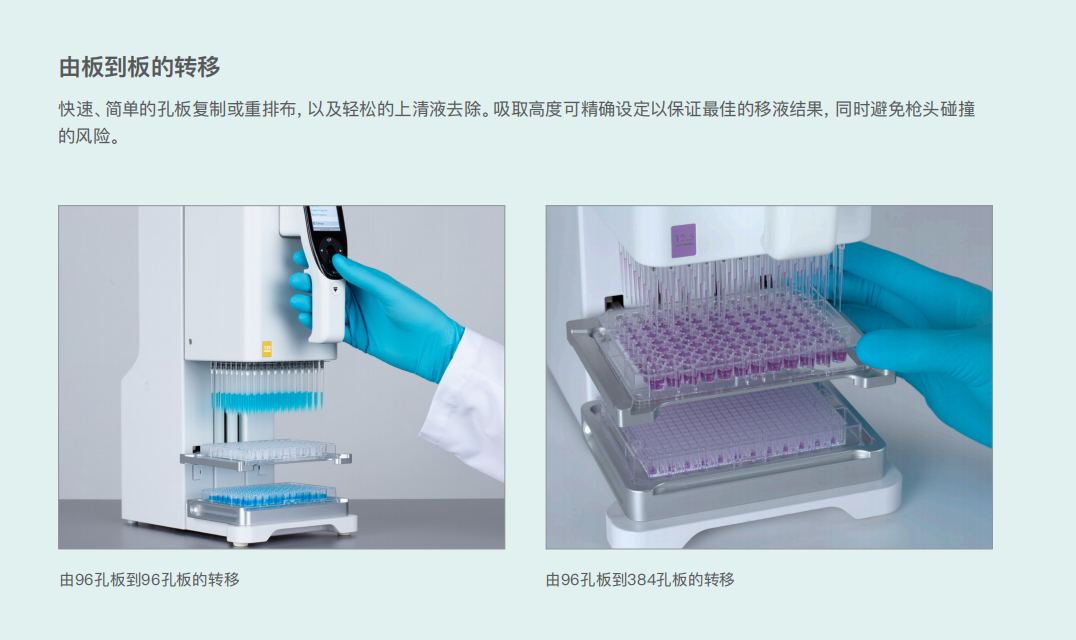 由板到板的转移

快速、简单的孔板复制或重排布，以及轻松的上清液去除。吸取高度可精确设定以保证最佳的移液结果，同时避免枪头碰撞的风险。

由96孔板到96孔板的转移

由96孔板到384孔板的转移